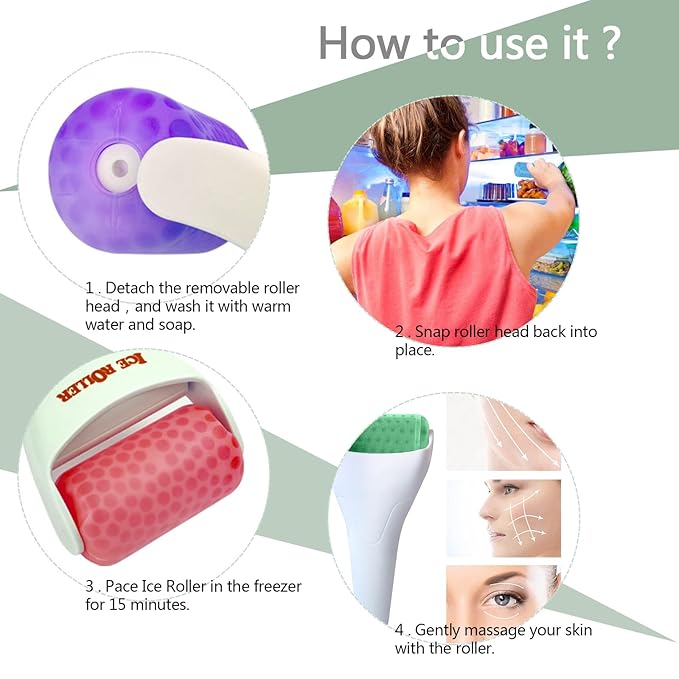 How to use it ?

1 . Detach the removable roller head , and wash it with warm water and soap.

2 . Snap roller head back into place.

ICE ROLLER

3 . Pace Ice Roller in the freezer for 15 minutes.

4 . Gently massage your skin with the roller.