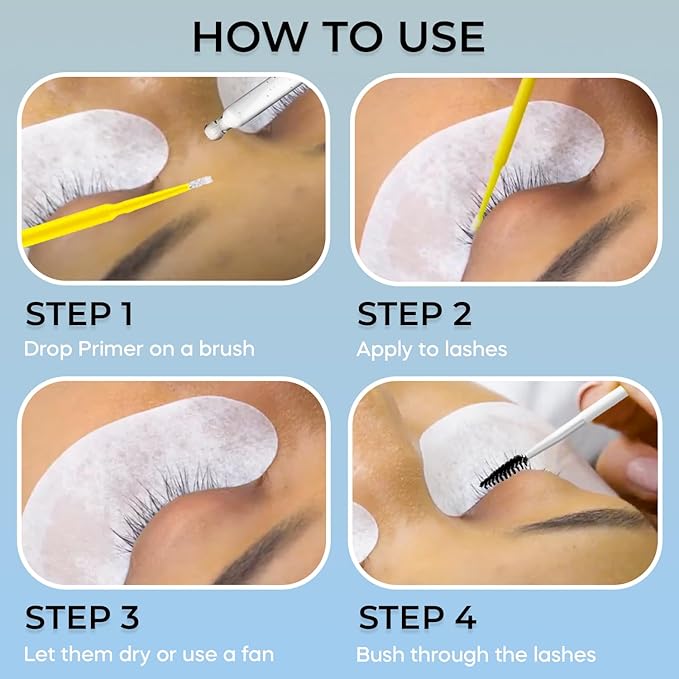 HOW TO USE

STEP 1
Drop Primer on a brush

STEP 2
Apply to lashes

STEP 3
Let them dry or use a fan

STEP 4
Bush through the lashes