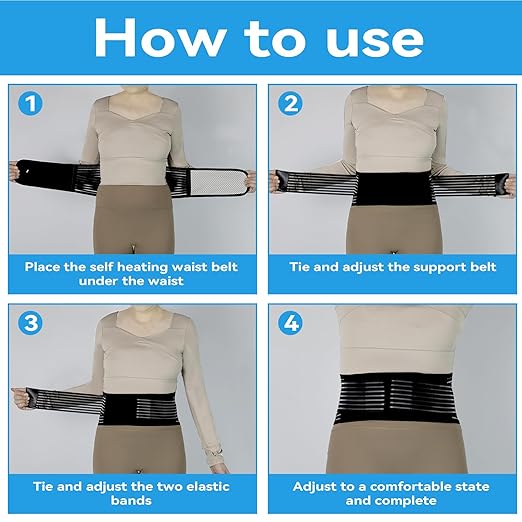 How to use

1

Place the self heating waist belt under the waist

2

Tie and adjust the support belt

3

Tie and adjust the two elastic bands

4

Adjust to a comfortable state and complete