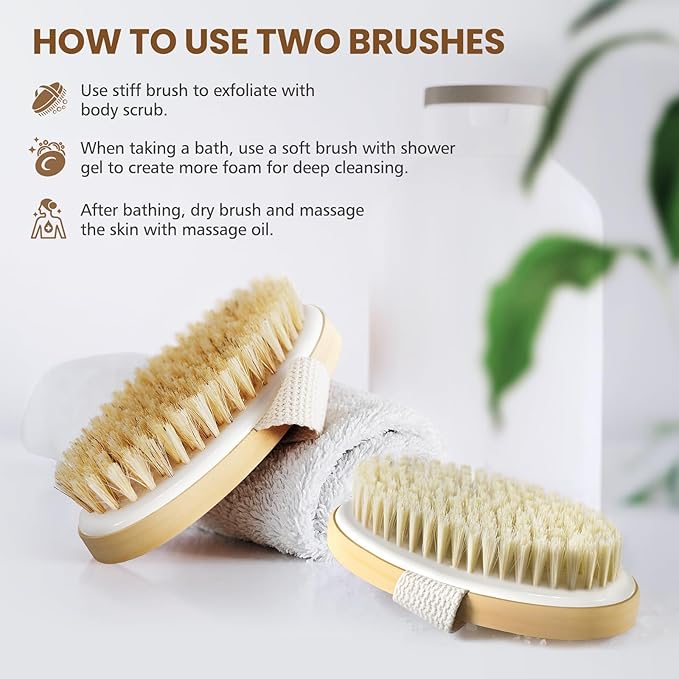 HOW TO USE TWO BRUSHES

Use stiff brush to exfoliate with body scrub.

When taking a bath, use a soft brush with shower gel to create more foam for deep cleansing.

After bathing, dry brush and massage the skin with massage oil.