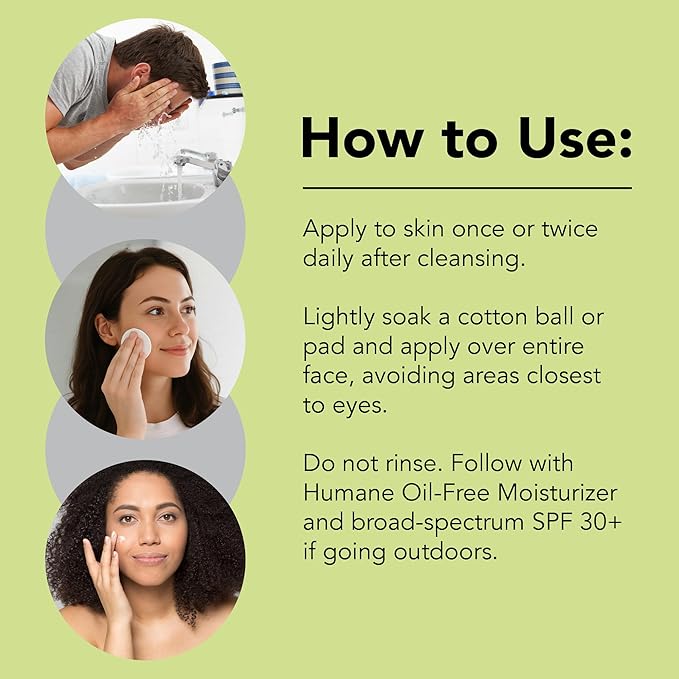 How to Use:

Apply to skin once or twice daily after cleansing.

Lightly soak a cotton ball or pad and apply over entire face, avoiding areas closest to eyes.

Do not rinse. Follow with Humane Oil-Free Moisturizer and broad-spectrum SPF 30+ if going outdoors.