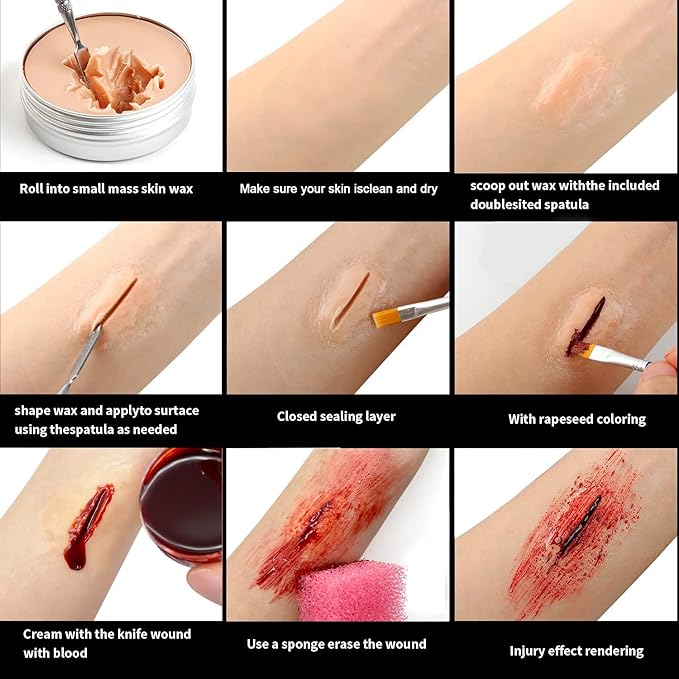 Roll into small mass skin wax

Make sure your skin isclean and dry

scoop out wax withthe included doublesited spatula

shape wax and applyto surtace using thespatula as needed

Closed sealing layer

With rapeseed coloring

Cream with the knife wound with blood

Use a sponge erase the wound

Injury effect rendering