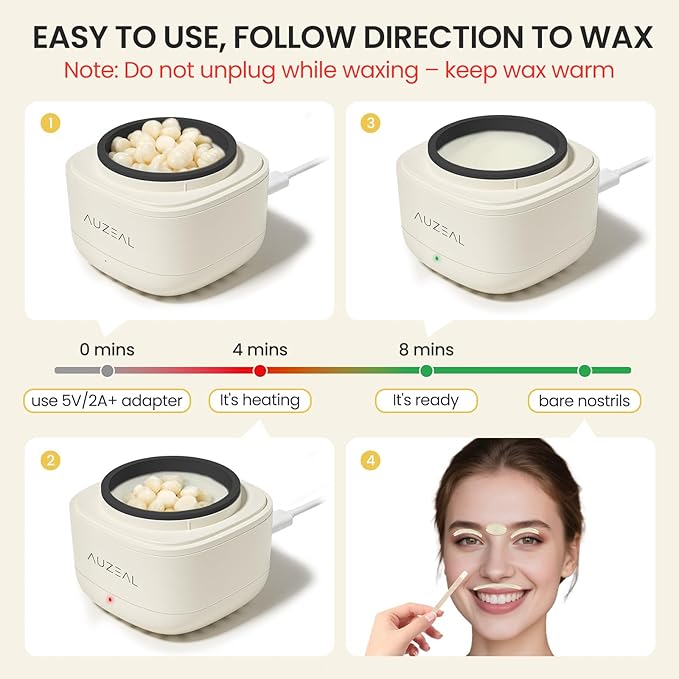 EASY TO USE, FOLLOW DIRECTION TO WAX
Note: Do not unplug while waxing – keep wax warm

1

AUZEAL

3

AUZEAL

0 mins
4 mins
8 mins

use 5V/2A+ adapter
It's heating
It's ready
bare nostrils

2

AUZEAL

4