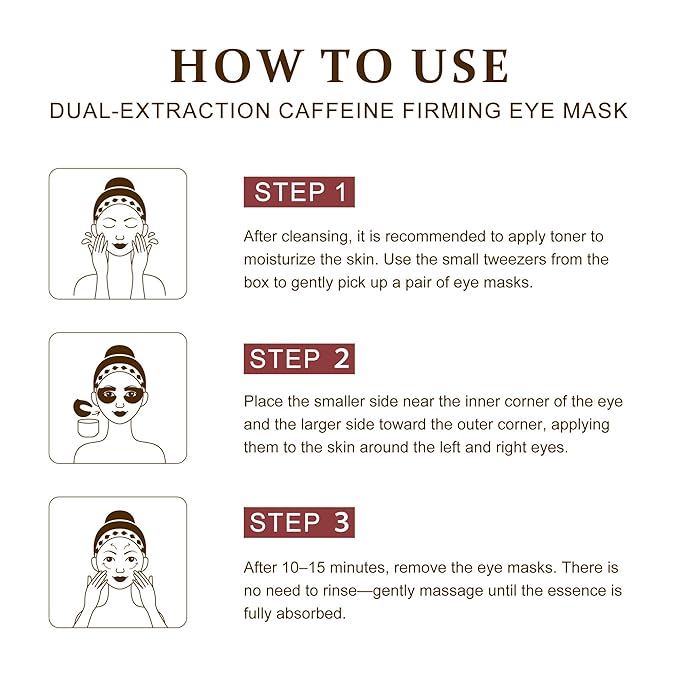 HOW TO USE
DUAL-EXTRACTION CAFFEINE FIRMING EYE MASK

STEP 1

After cleansing, it is recommended to apply toner to moisturize the skin. Use the small tweezers from the box to gently pick up a pair of eye masks.

STEP 2

Place the smaller side near the inner corner of the eye and the larger side toward the outer corner, applying them to the skin around the left and right eyes.

STEP 3

After 10–15 minutes, remove the eye masks. There is no need to rinse—gently massage until the essence is fully absorbed.