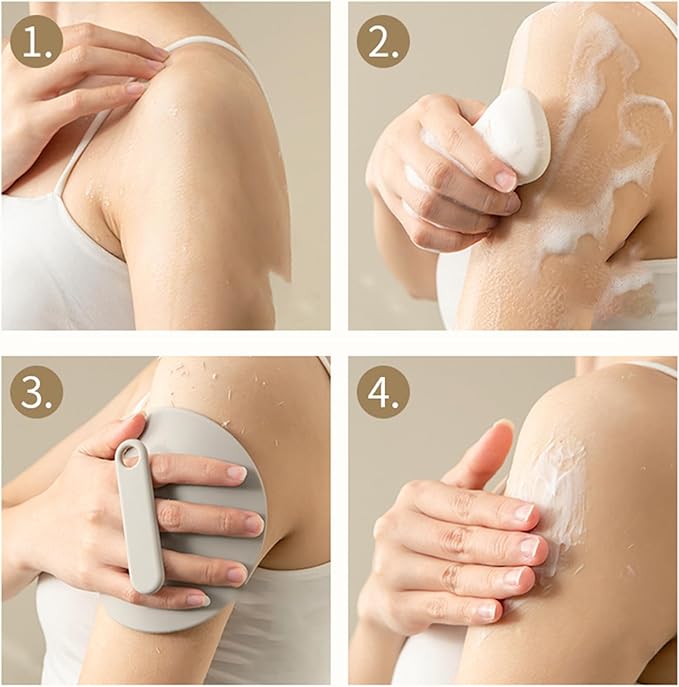 1.

2.

3.

4.