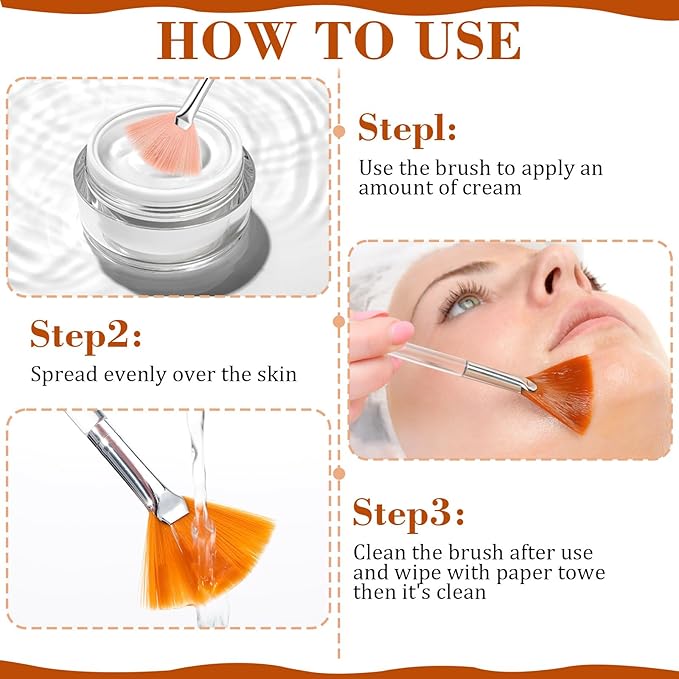 HOW TO USE

Stepl:

Use the brush to apply an amount of cream

Step2:

Spread evenly over the skin

Step3:

Clean the brush after use and wipe with paper towe then it's clean