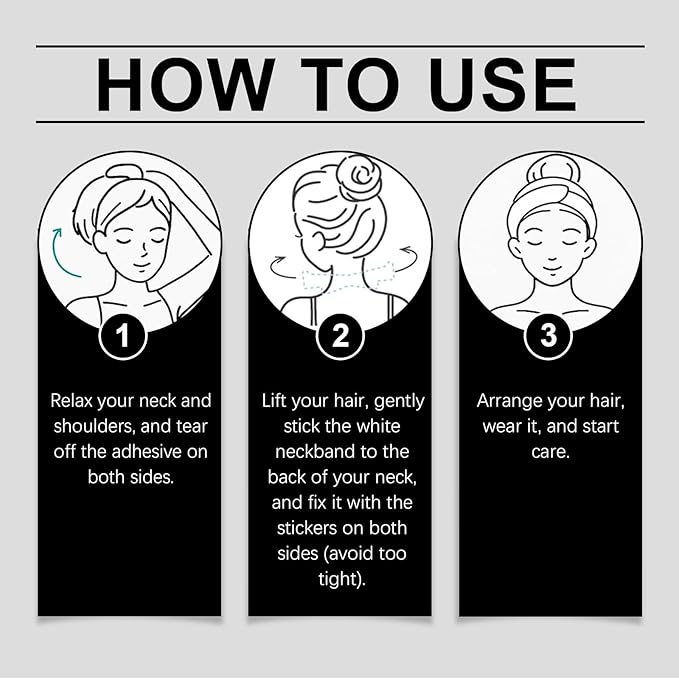 HOW TO USE

1

Relax your neck and shoulders, and tear off the adhesive on both sides.

2

Lift your hair, gently stick the white neckband to the back of your neck, and fix it with the stickers on both sides (avoid too tight).

3

Arrange your hair, wear it, and start care.