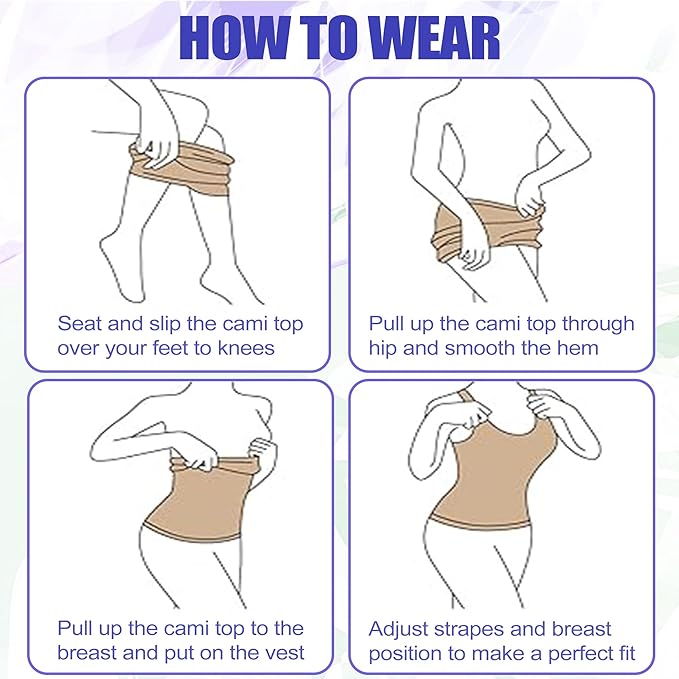 HOW TO WEAR

Seat and slip the cami top over your feet to knees

Pull up the cami top through hip and smooth the hem

Pull up the cami top to the breast and put on the vest

Adjust strapes and breast position to make a perfect fit