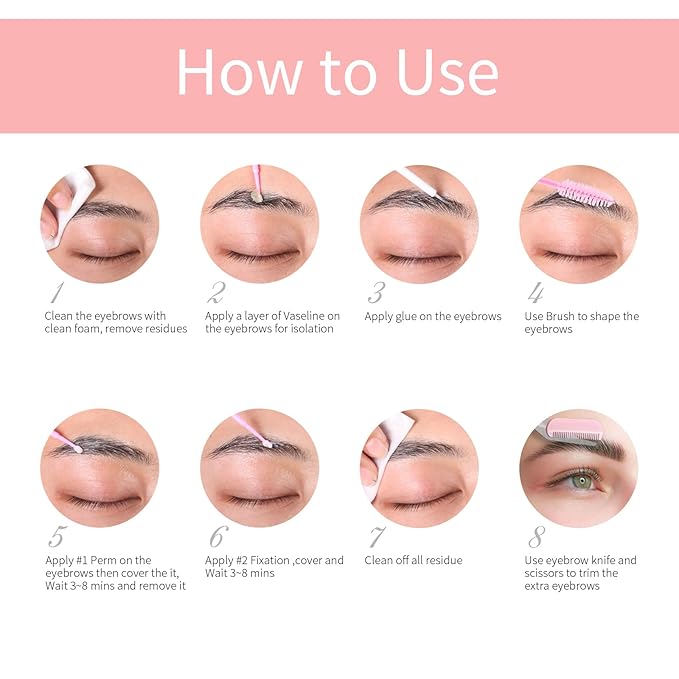 How to Use

1
Clean the eyebrows with clean foam, remove residues

2
Apply a layer of Vaseline on the eyebrows for isolation

3
Apply glue on the eyebrows

4
Use Brush to shape the eyebrows

5
Apply #1 Perm on the eyebrows then cover the it, Wait 3~8 mins and remove it

6
Apply #2 Fixation ,cover and Wait 3~8 mins

7
Clean off all residue

8
Use eyebrow knife and scissors to trim the extra eyebrows