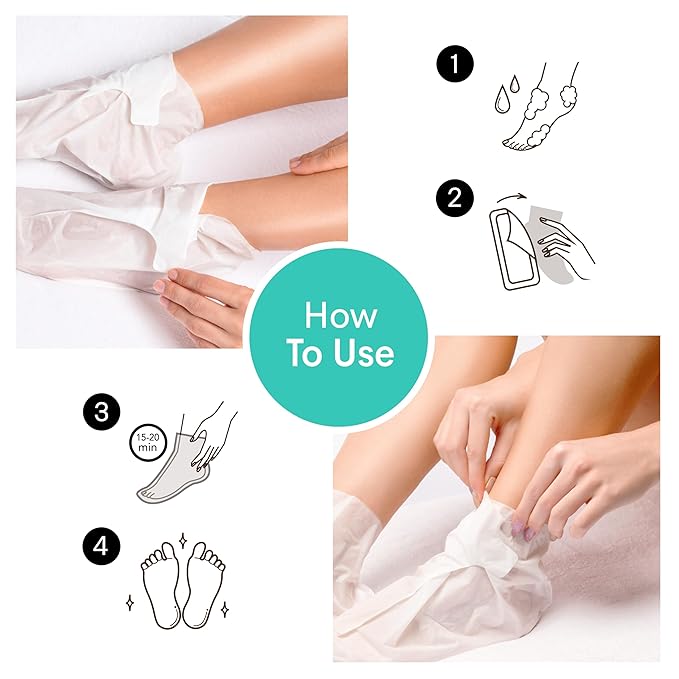 1

2

How To Use

3

15-20 min

4