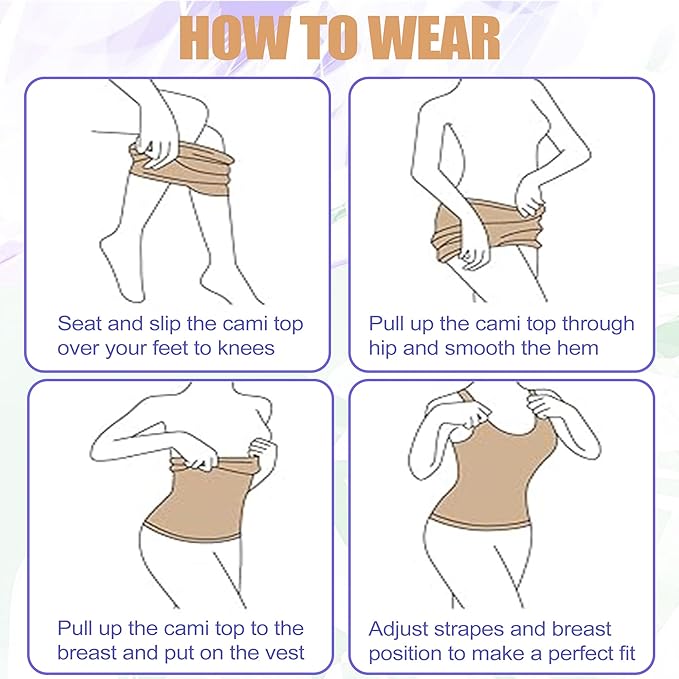 HOW TO WEAR

Seat and slip the cami top over your feet to knees

Pull up the cami top through hip and smooth the hem

Pull up the cami top to the breast and put on the vest

Adjust strapes and breast position to make a perfect fit