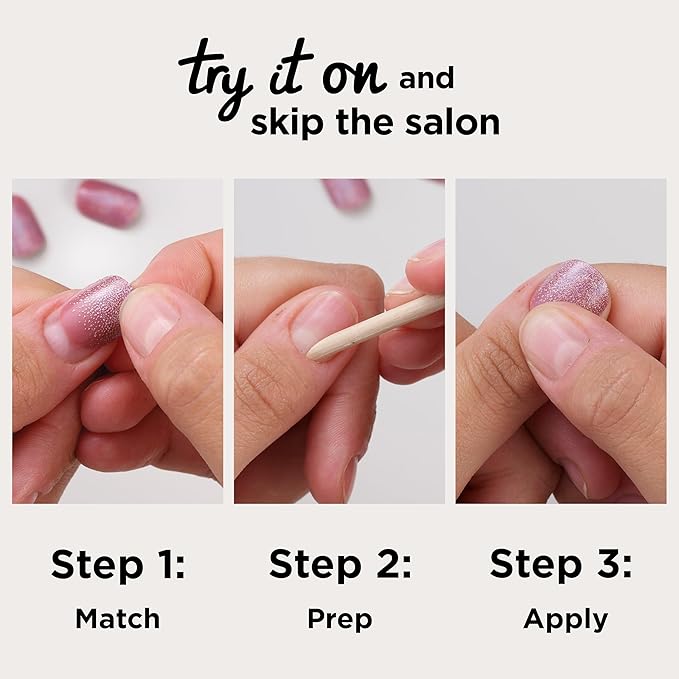 try it on and skip the salon

Step 1:
Match

Step 2:
Prep

Step 3:
Apply