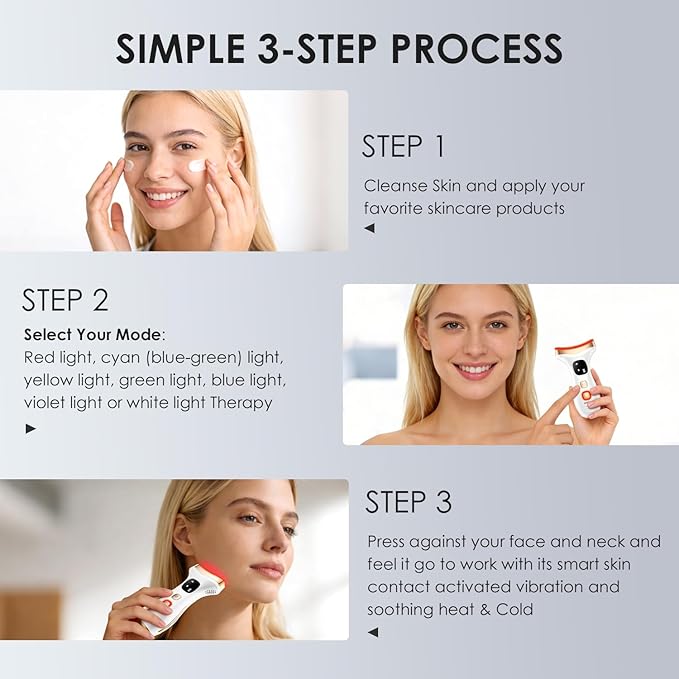 SIMPLE 3-STEP PROCESS

STEP 1

Cleanse Skin and apply your favorite skincare products

◄

STEP 2

Select Your Mode:
Red light, cyan (blue-green) light, yellow light, green light, blue light, violet light or white light Therapy

►

STEP 3

Press against your face and neck and feel it go to work with its smart skin contact activated vibration and soothing heat & Cold

◄