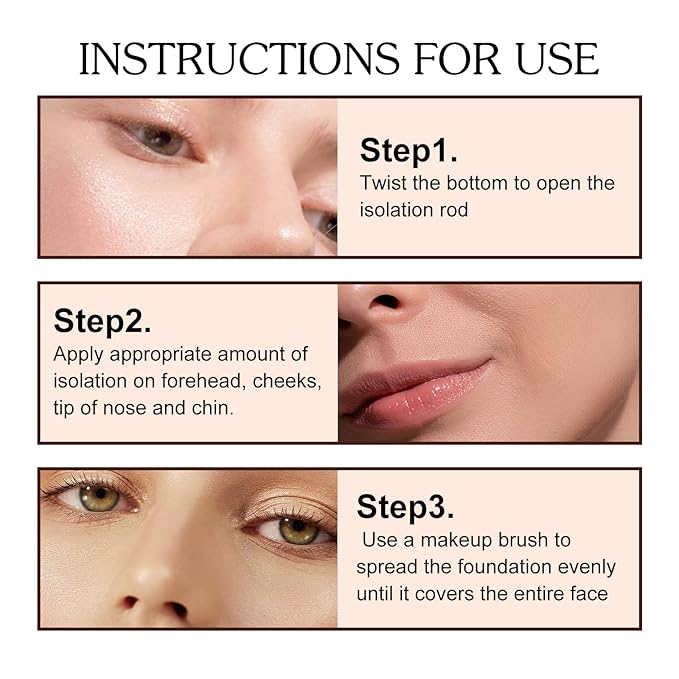 INSTRUCTIONS FOR USE

Step1.
Twist the bottom to open the isolation rod

Step2.
Apply appropriate amount of isolation on forehead, cheeks, tip of nose and chin.

Step3.
Use a makeup brush to spread the foundation evenly until it covers the entire face