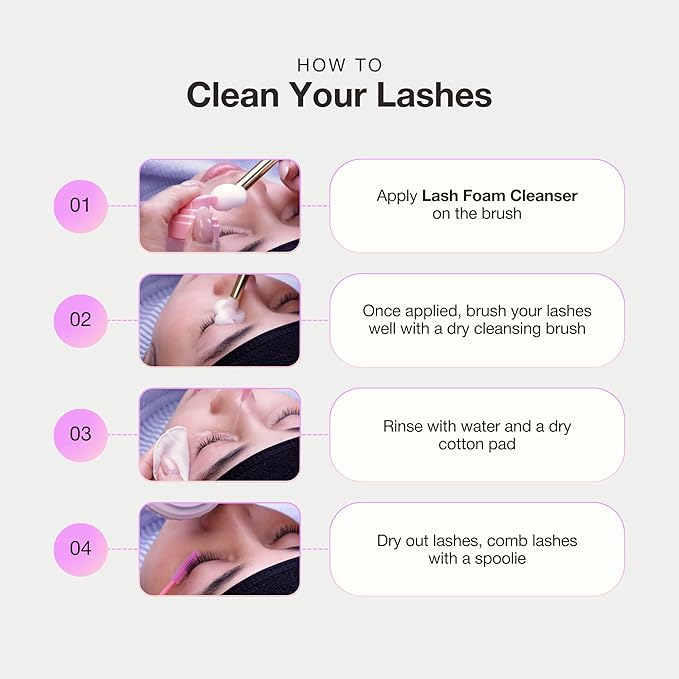 HOW TO
Clean Your Lashes

01

Apply Lash Foam Cleanser on the brush

02

Once applied, brush your lashes well with a dry cleansing brush

03

Rinse with water and a dry cotton pad

04

Dry out lashes, comb lashes with a spoolie