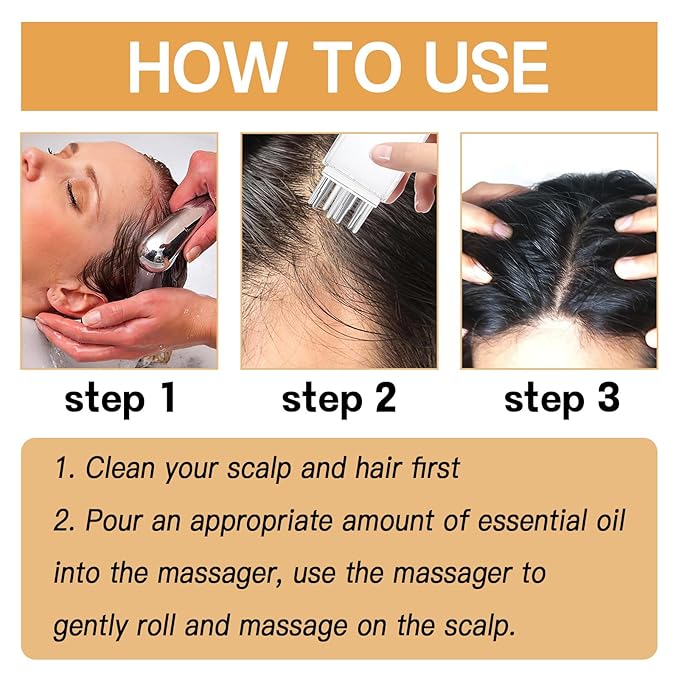 HOW TO USE

step 1

step 2

step 3

1. Clean your scalp and hair first

2. Pour an appropriate amount of essential oil into the massager, use the massager to gently roll and massage on the scalp.