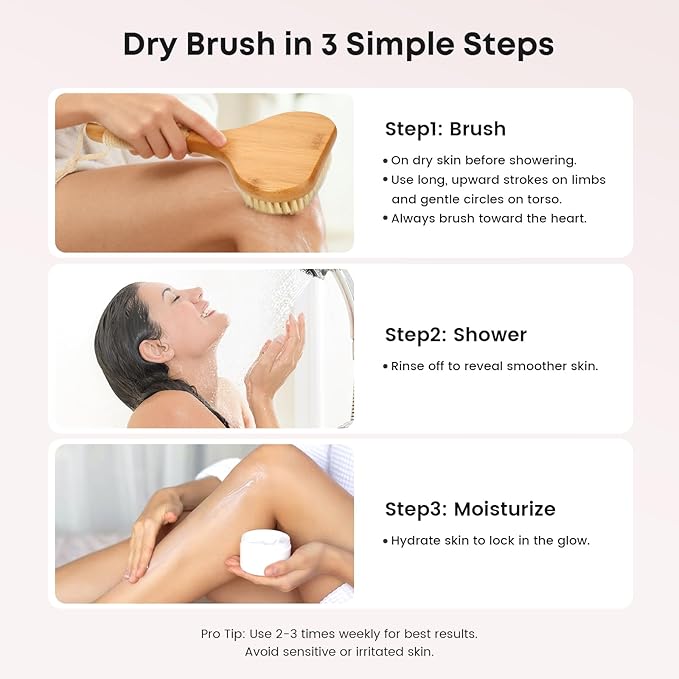 Dry Brush in 3 Simple Steps

Step1: Brush

• On dry skin before showering.
• Use long, upward strokes on limbs and gentle circles on torso.
• Always brush toward the heart.

Step2: Shower

• Rinse off to reveal smoother skin.

Step3: Moisturize

• Hydrate skin to lock in the glow.

Pro Tip: Use 2-3 times weekly for best results.
Avoid sensitive or irritated skin.