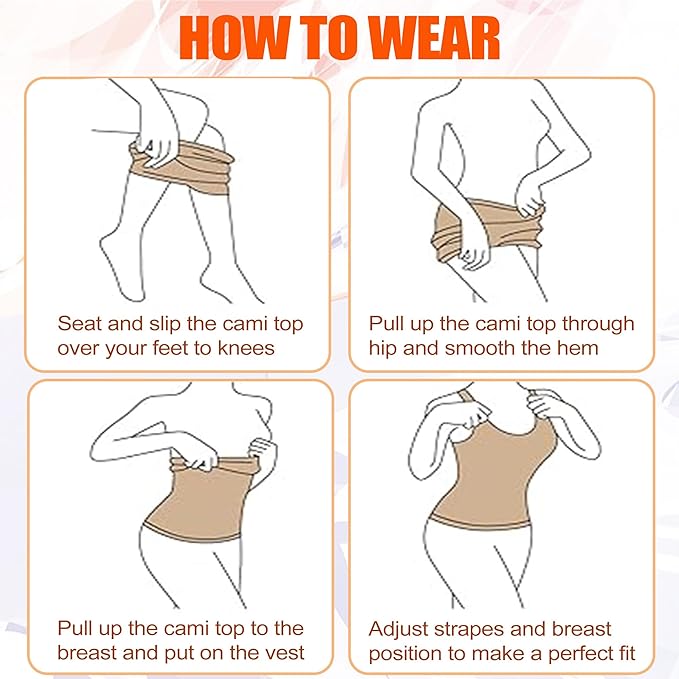 HOW TO WEAR

Seat and slip the cami top over your feet to knees

Pull up the cami top through hip and smooth the hem

Pull up the cami top to the breast and put on the vest

Adjust strapes and breast position to make a perfect fit