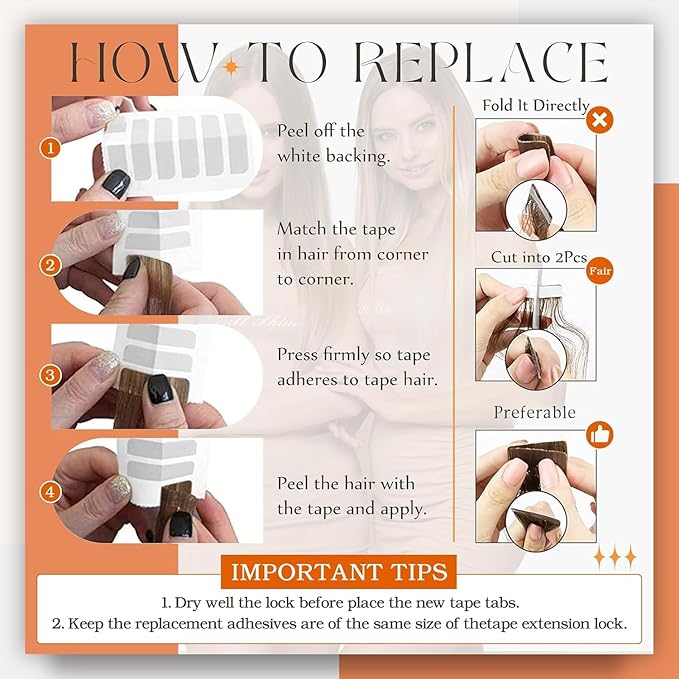 HOW TO REPLACE

1 Peel off the white backing.

2 Match the tape in hair from corner to corner.

3 Press firmly so tape adheres to tape hair.

4 Peel the hair with the tape and apply.

Fold It Directly

Cut into 2Pcs

Fair

Preferable

IMPORTANT TIPS

1. Dry well the lock before place the new tape tabs.
2. Keep the replacement adhesives are of the same size of thetape extension lock.