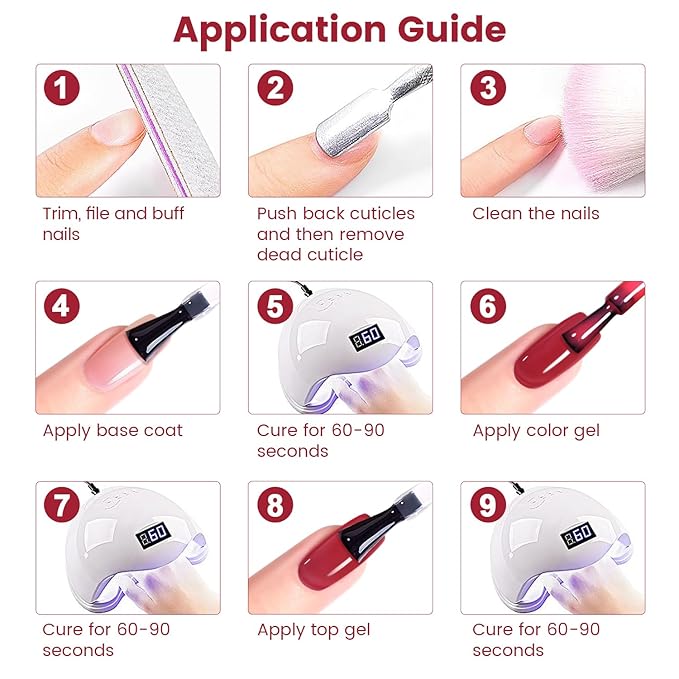 Application Guide

1
Trim, file and buff nails

2
Push back cuticles and then remove dead cuticle

3
Clean the nails

4
Apply base coat

5
60
Cure for 60-90 seconds

6
Apply color gel

7
60
Cure for 60-90 seconds

8
Apply top gel

9
60
Cure for 60-90 seconds