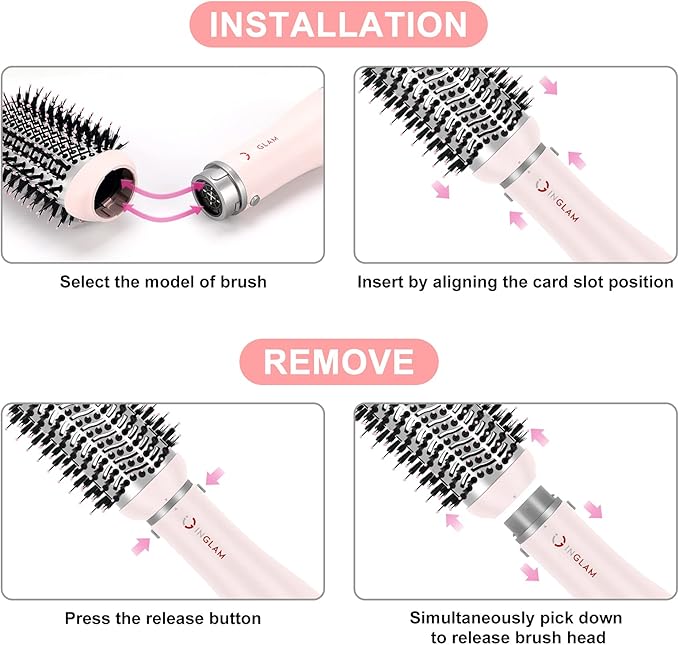 INSTALLATION

GLAM

Select the model of brush

INGLAM

Insert by aligning the card slot position

REMOVE

INGLAM

Press the release button

INGLAM

Simultaneously pick down to release brush head