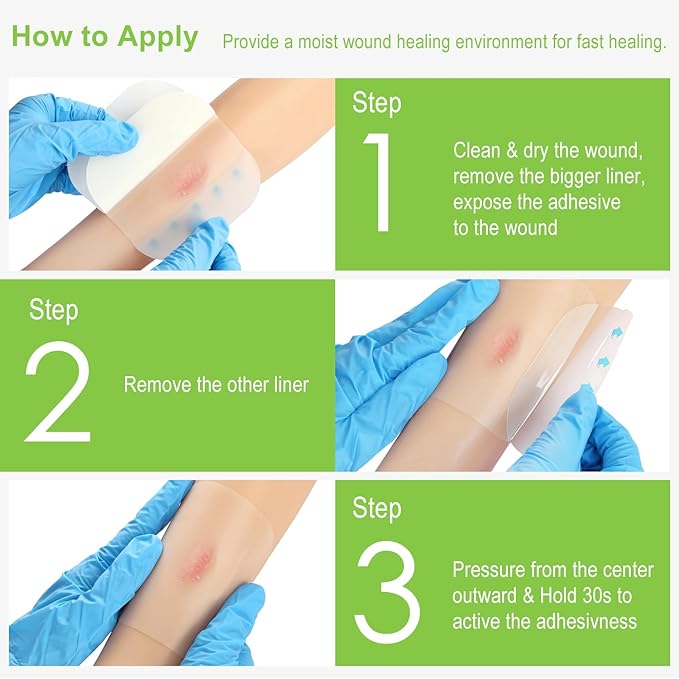 How to Apply Provide a moist wound healing environment for fast healing.

Step
1
Clean & dry the wound, remove the bigger liner, expose the adhesive to the wound

Step
2
Remove the other liner

Step
3
Pressure from the center outward & Hold 30s to active the adhesivness