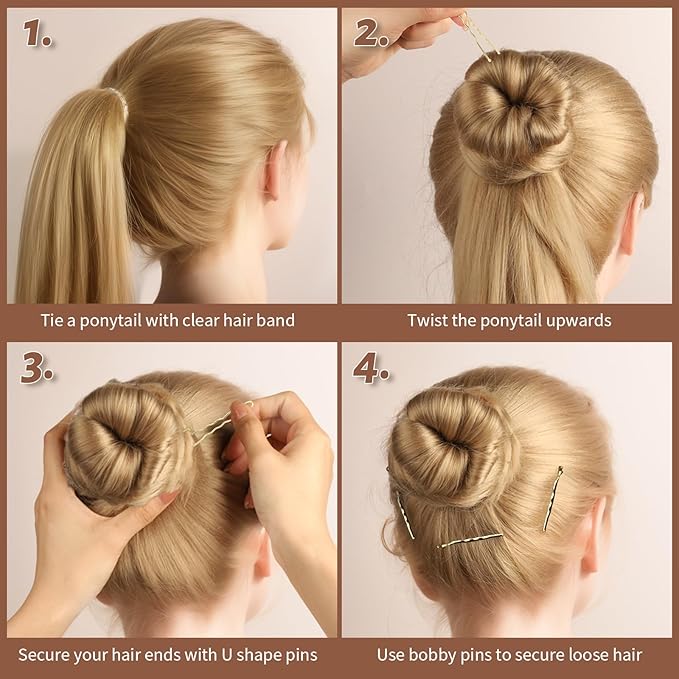 1.

Tie a ponytail with clear hair band

2.

Twist the ponytail upwards

3.

Secure your hair ends with U shape pins

4.

Use bobby pins to secure loose hair