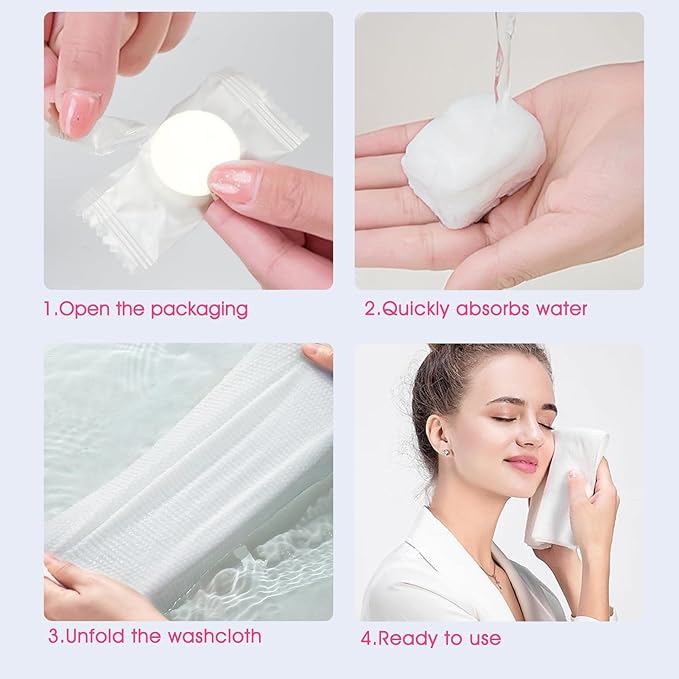 1.Open the packaging

2.Quickly absorbs water

3.Unfold the washcloth

4.Ready to use