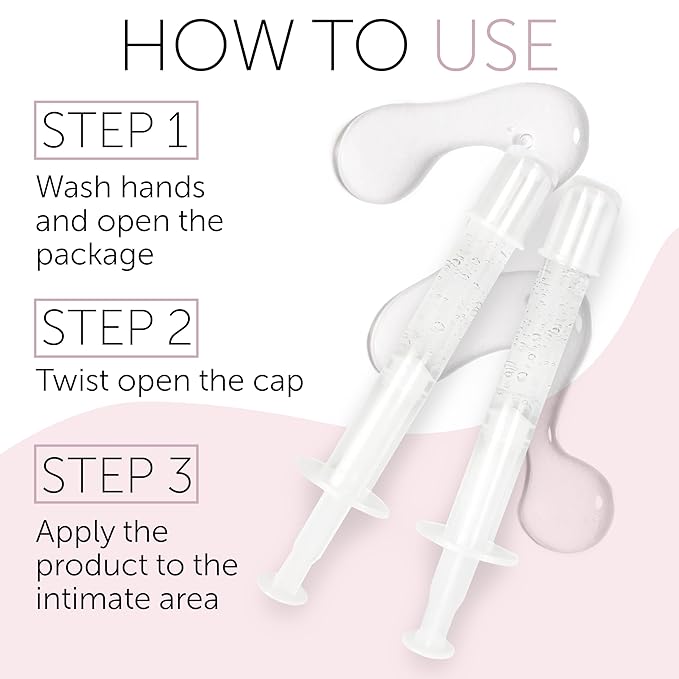 HOW TO USE

STEP 1

Wash hands and open the package

STEP 2

Twist open the cap

STEP 3

Apply the product to the intimate area