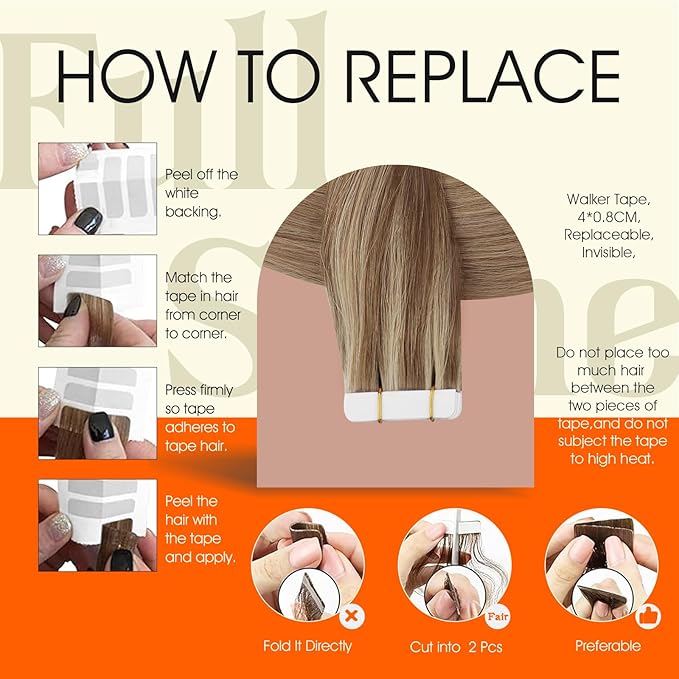 Full Shine

HOW TO REPLACE

Peel off the white backing.

Match the tape in hair from corner to corner.

Press firmly so tape adheres to tape hair.

Peel the hair with the tape and apply.

Walker Tape, 4*0.8CM, Replaceable, Invisible,

Do not place too much hair between the two pieces of tape,and do not subject the tape to high heat.

Fold It Directly

Fair

Cut into 2 Pcs

Preferable