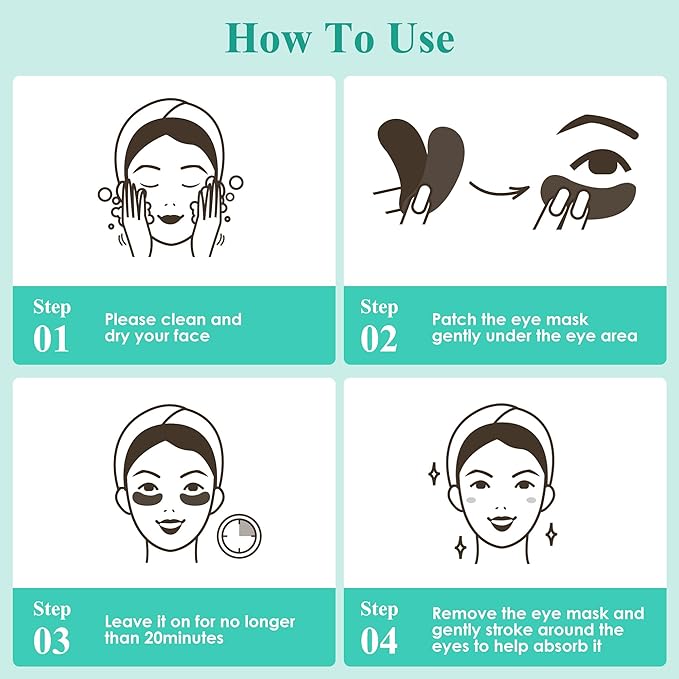 How To Use

Step
01
Please clean and dry your face

Step
02
Patch the eye mask gently under the eye area

Step
03
Leave it on for no longer than 20minutes

Step
04
Remove the eye mask and gently stroke around the eyes to help absorb it