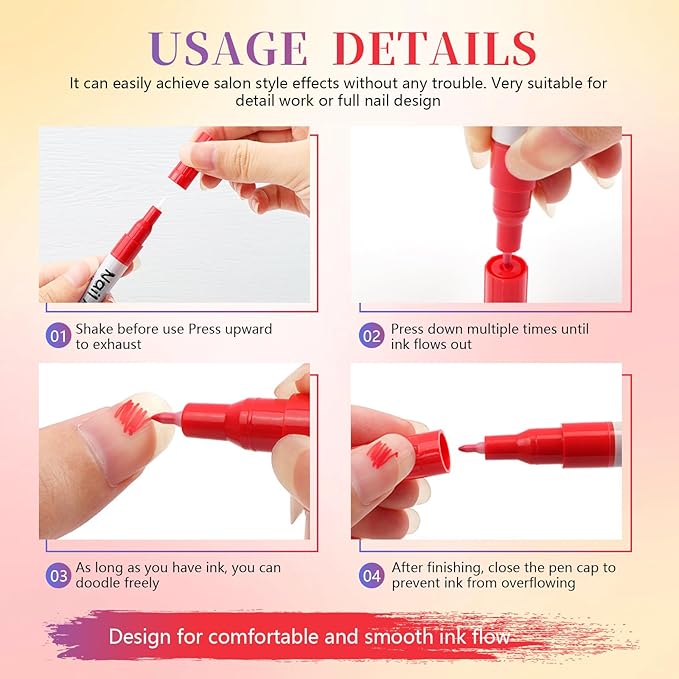 USAGE DETAILS

It can easily achieve salon style effects without any trouble. Very suitable for detail work or full nail design

Nail

01 Shake before use Press upward to exhaust

02 Press down multiple times until ink flows out

03 As long as you have ink, you can doodle freely

04 After finishing, close the pen cap to prevent ink from overflowing

Design for comfortable and smooth ink flow