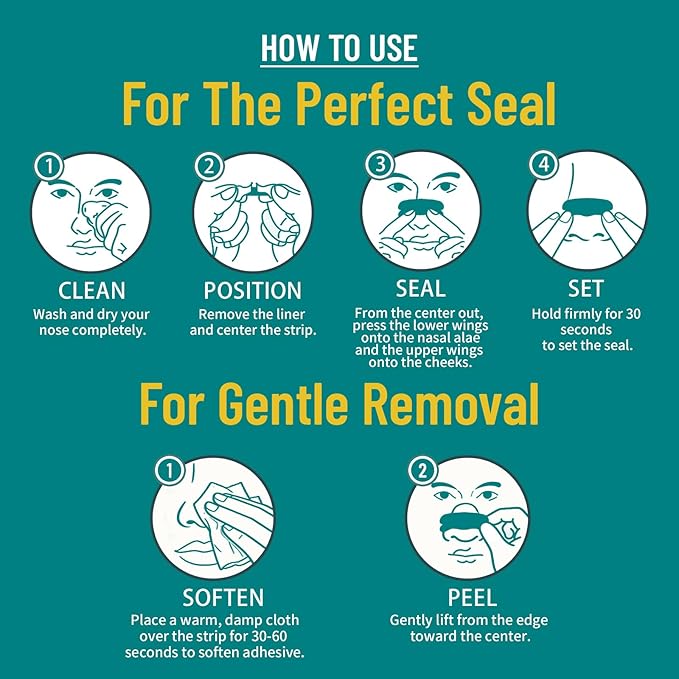 HOW TO USE

For The Perfect Seal

1
CLEAN
Wash and dry your nose completely.

2
POSITION
Remove the liner and center the strip.

3
SEAL
From the center out, press the lower wings onto the nasal alae and the upper wings onto the cheeks.

4
SET
Hold firmly for 30 seconds to set the seal.

For Gentle Removal

1
SOFTEN
Place a warm, damp cloth over the strip for 30-60 seconds to soften adhesive.

2
PEEL
Gently lift from the edge toward the center.