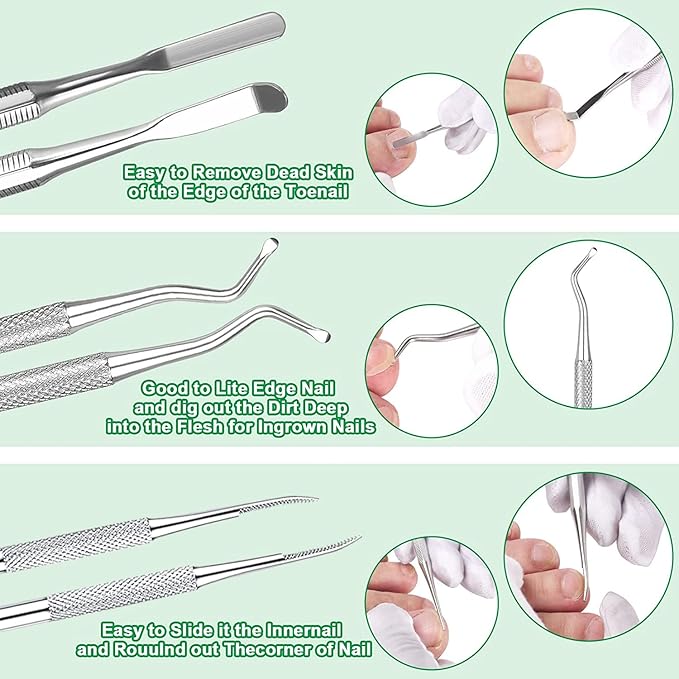 Easy to Remove Dead Skin of the Edge of the Toenail

Good to Lite Edge Nail and dig out the Dirt Deep into the Flesh for Ingrown Nails

Easy to Slide it the Innernail and Rouulnd out Thecorner of Nail