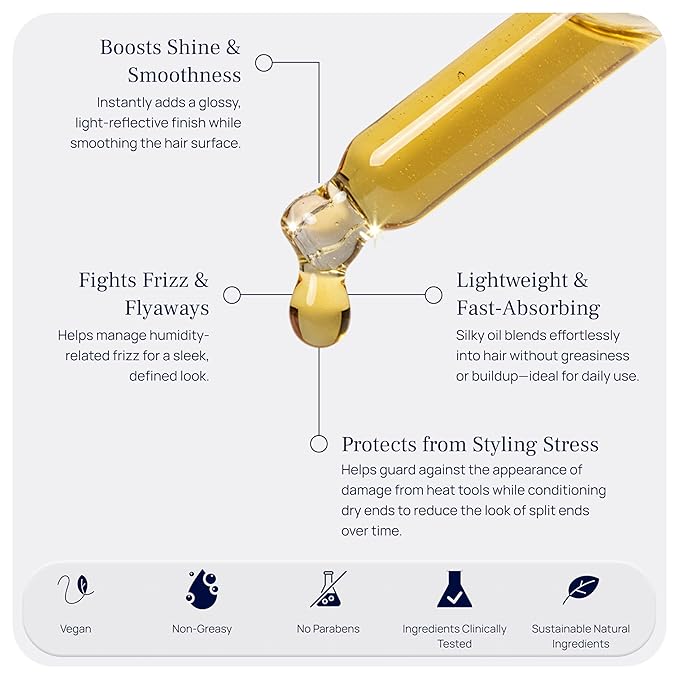 Boosts Shine & Smoothness
Instantly adds a glossy, light-reflective finish while smoothing the hair surface.

Fights Frizz & Flyaways
Helps manage humidity-related frizz for a sleek, defined look.

Lightweight & Fast-Absorbing
Silky oil blends effortlessly into hair without greasiness or buildup—ideal for daily use.

Protects from Styling Stress
Helps guard against the appearance of damage from heat tools while conditioning dry ends to reduce the look of split ends over time.

Vegan

Non-Greasy

No Parabens

Ingredients Clinically Tested

Sustainable Natural Ingredients