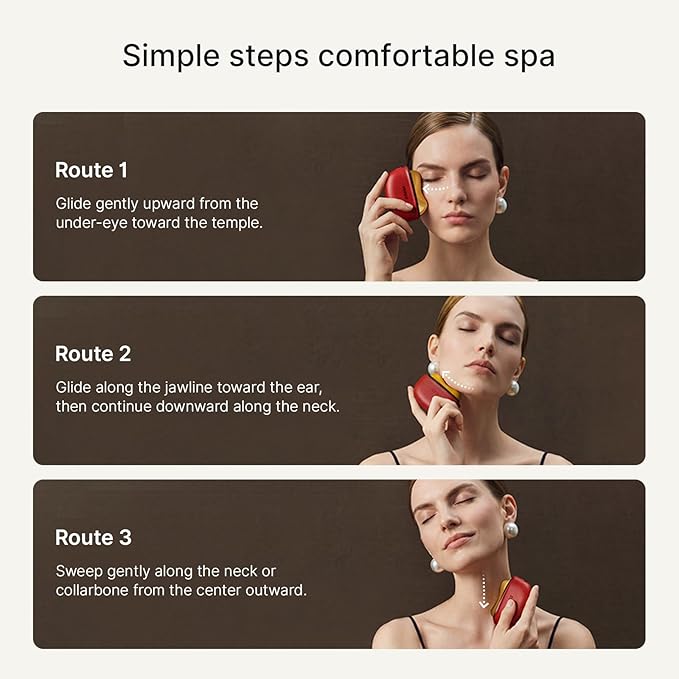 Simple steps comfortable spa

Route 1

Glide gently upward from the under-eye toward the temple.

Route 2

Glide along the jawline toward the ear, then continue downward along the neck.

Route 3

Sweep gently along the neck or collarbone from the center outward.