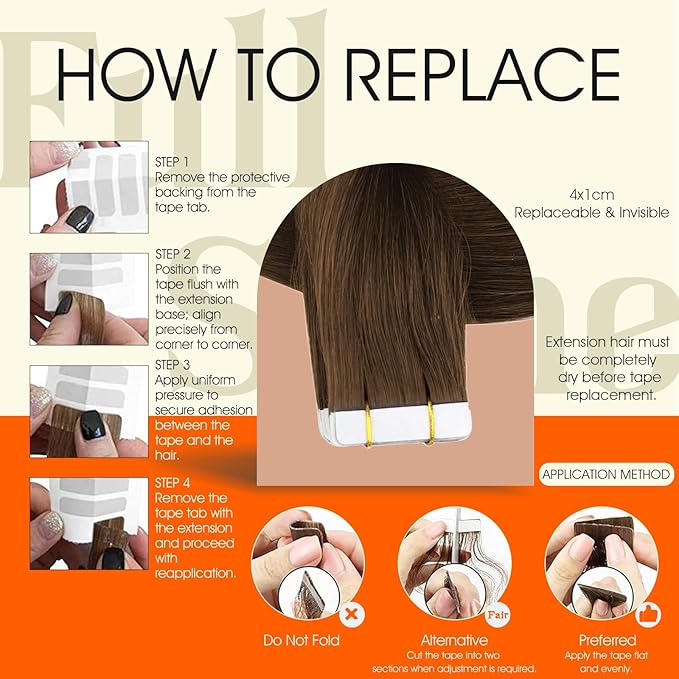 Full Shine

HOW TO REPLACE

STEP 1
Remove the protective backing from the tape tab.

STEP 2
Position the tape flush with the extension base; align precisely from corner to corner.

STEP 3
Apply uniform pressure to secure adhesion between the tape and the hair.

STEP 4
Remove the tape tab with the extension and proceed with reapplication.

4x1cm
Replaceable & Invisible

Extension hair must be completely dry before tape replacement.

APPLICATION METHOD

Do Not Fold

Fair

Alternative
Cut the tape into two sections when adjustment is required.

Preferred
Apply the tape flat and evenly.