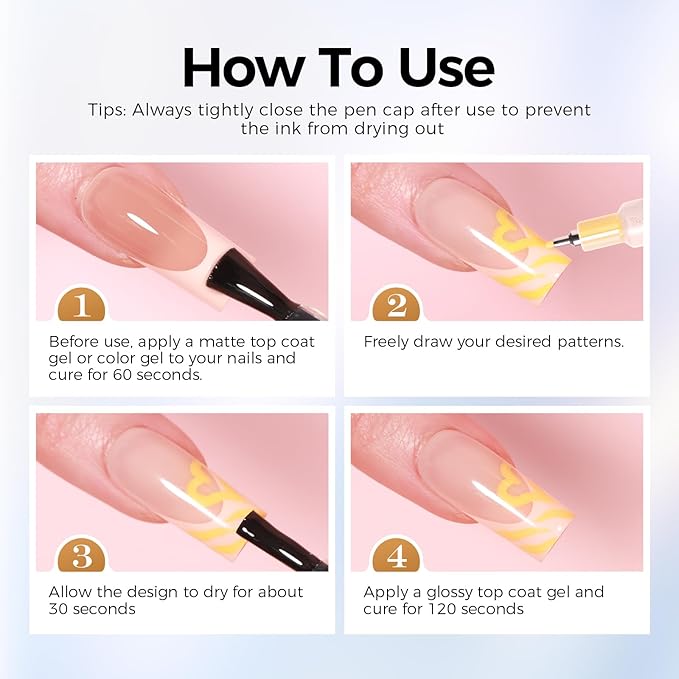 How To Use

Tips: Always tightly close the pen cap after use to prevent the ink from drying out

1

Before use, apply a matte top coat gel or color gel to your nails and cure for 60 seconds.

2

Freely draw your desired patterns.

3

Allow the design to dry for about 30 seconds

4

Apply a glossy top coat gel and cure for 120 seconds