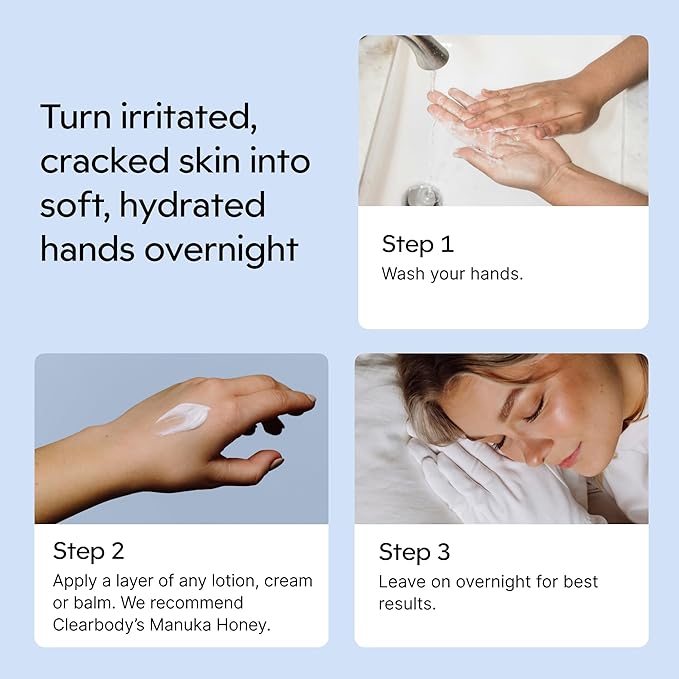 Turn irritated, cracked skin into soft, hydrated hands overnight

Step 1
Wash your hands.

Step 2
Apply a layer of any lotion, cream or balm. We recommend Clearbody's Manuka Honey.

Step 3
Leave on overnight for best results.