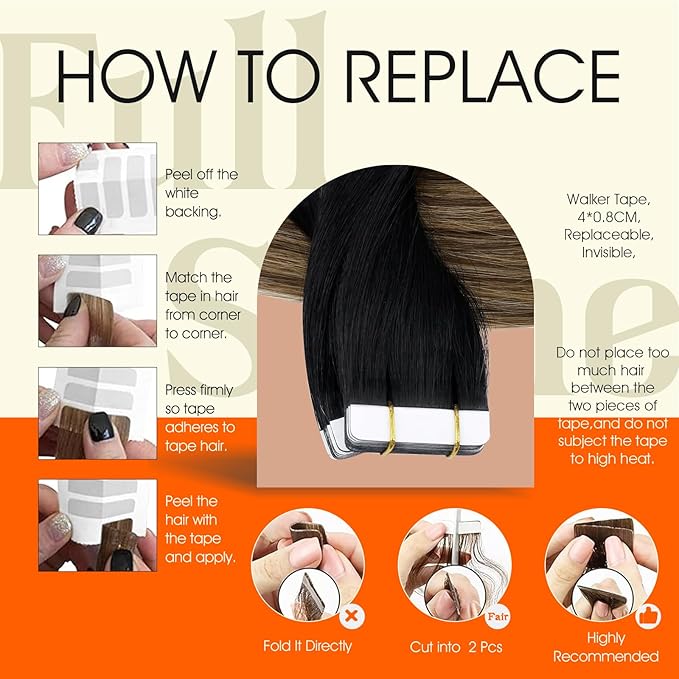 Full Shine

HOW TO REPLACE

Peel off the white backing.

Match the tape in hair from corner to corner.

Press firmly so tape adheres to tape hair.

Peel the hair with the tape and apply.

Walker Tape, 4*0.8CM, Replaceable, Invisible,

Do not place too much hair between the two pieces of tape,and do not subject the tape to high heat.

Fold It Directly

Fair

Cut into 2 Pcs

Highly Recommended