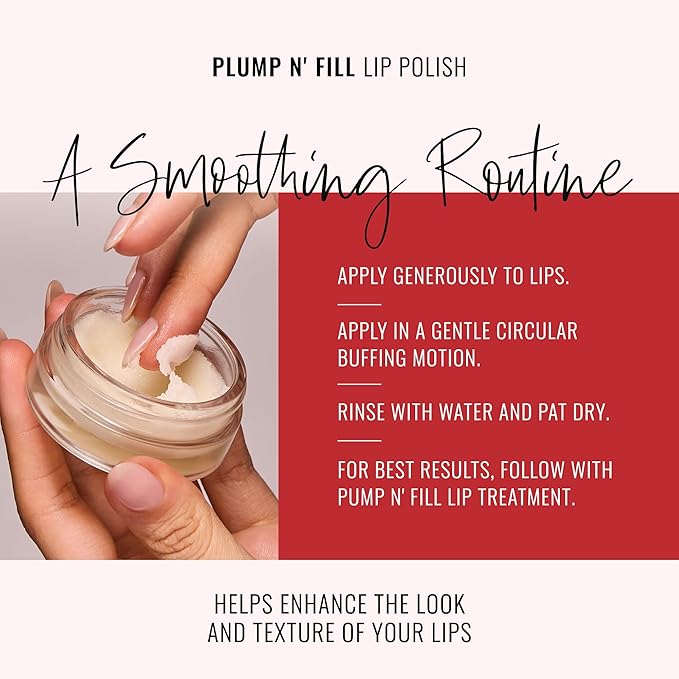 PLUMP N' FILL LIP POLISH

A Smoothing Routine

APPLY GENEROUSLY TO LIPS.

APPLY IN A GENTLE CIRCULAR BUFFING MOTION.

RINSE WITH WATER AND PAT DRY.

FOR BEST RESULTS, FOLLOW WITH PUMP N' FILL LIP TREATMENT.

HELPS ENHANCE THE LOOK AND TEXTURE OF YOUR LIPS