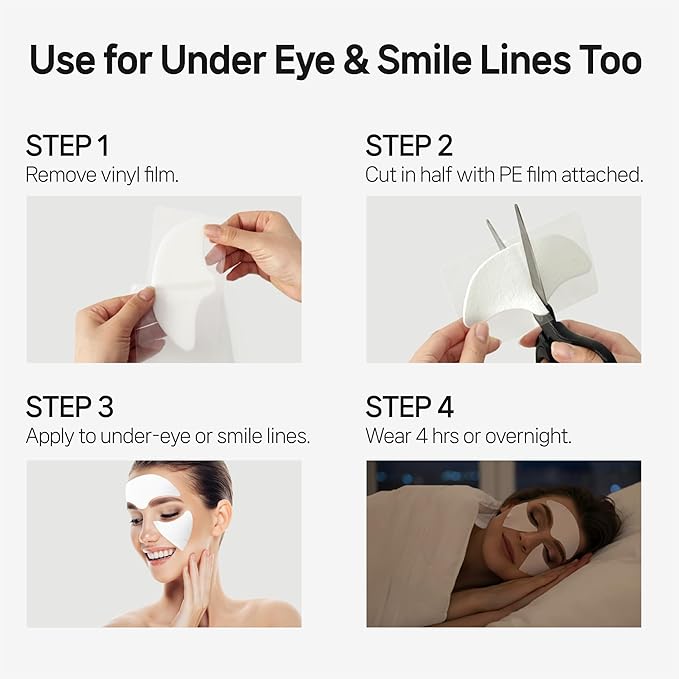 Use for Under Eye & Smile Lines Too

STEP 1
Remove vinyl film.

STEP 2
Cut in half with PE film attached.

STEP 3
Apply to under-eye or smile lines.

STEP 4
Wear 4 hrs or overnight.