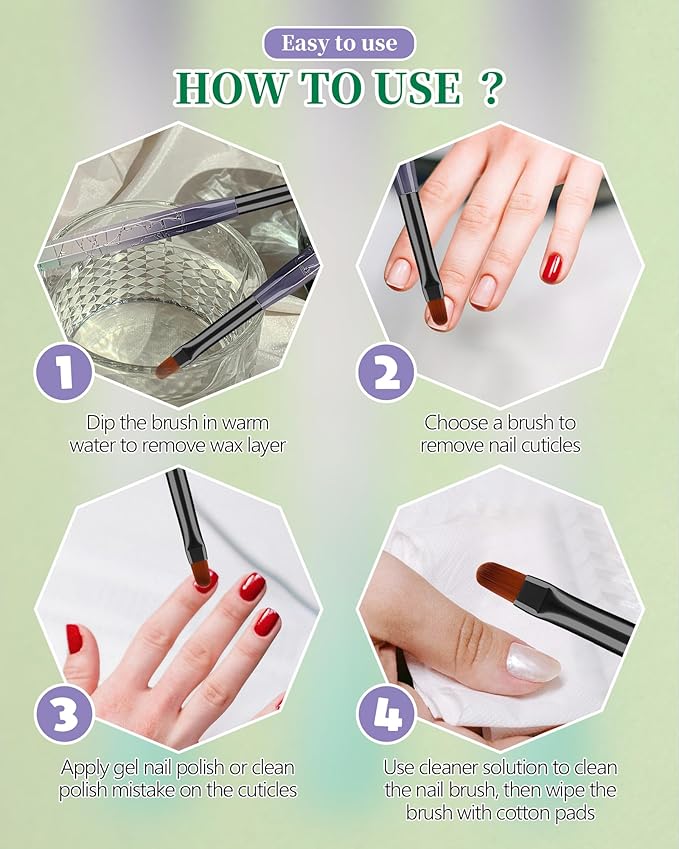 Easy to use
HOW TO USE ?

1
Dip the brush in warm water to remove wax layer

2
Choose a brush to remove nail cuticles

3
Apply gel nail polish or clean polish mistake on the cuticles

4
Use cleaner solution to clean the nail brush, then wipe the brush with cotton pads