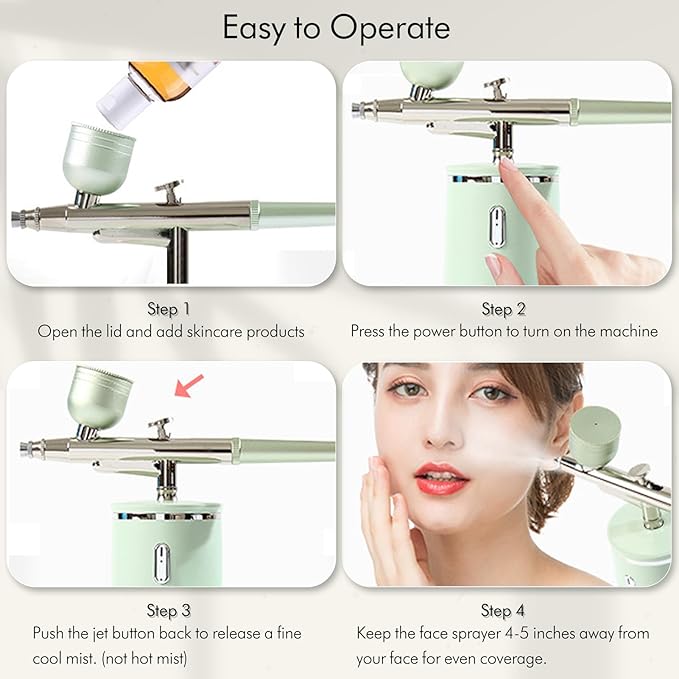 Easy to Operate

Step 1
Open the lid and add skincare products

Step 2
Press the power button to turn on the machine

Step 3
Push the jet button back to release a fine cool mist. (not hot mist)

Step 4
Keep the face sprayer 4-5 inches away from your face for even coverage.