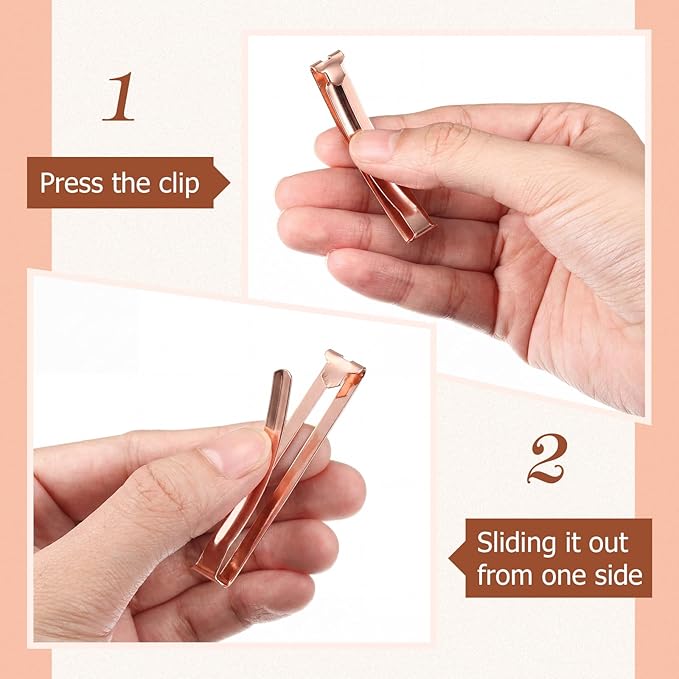 1

Press the clip

2

Sliding it out from one side