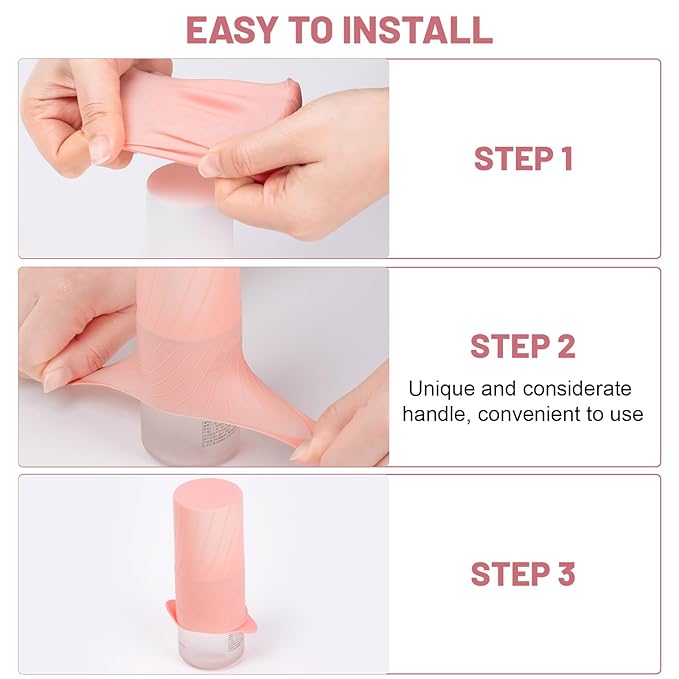 EASY TO INSTALL

STEP 1

STEP 2

Unique and considerate handle, convenient to use

STEP 3