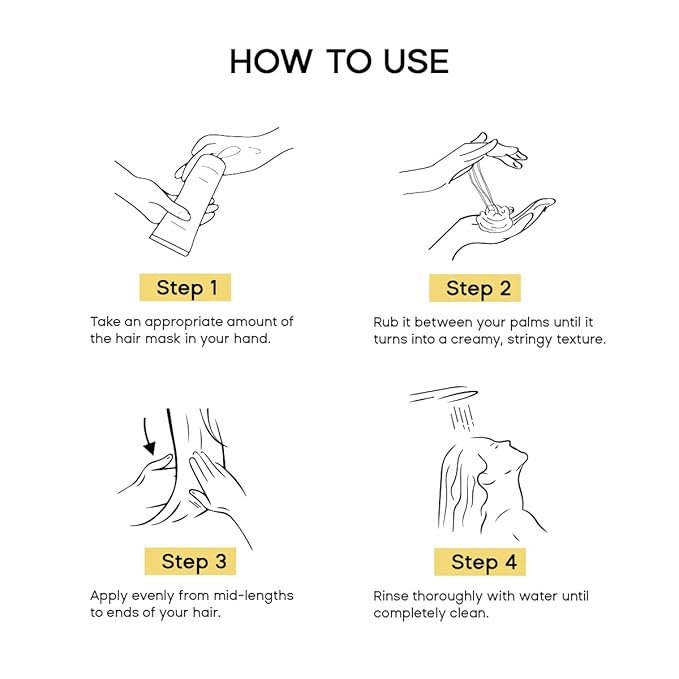 HOW TO USE

Step 1

Take an appropriate amount of the hair mask in your hand.

Step 2

Rub it between your palms until it turns into a creamy, stringy texture.

Step 3

Apply evenly from mid-lengths to ends of your hair.

Step 4

Rinse thoroughly with water until completely clean.