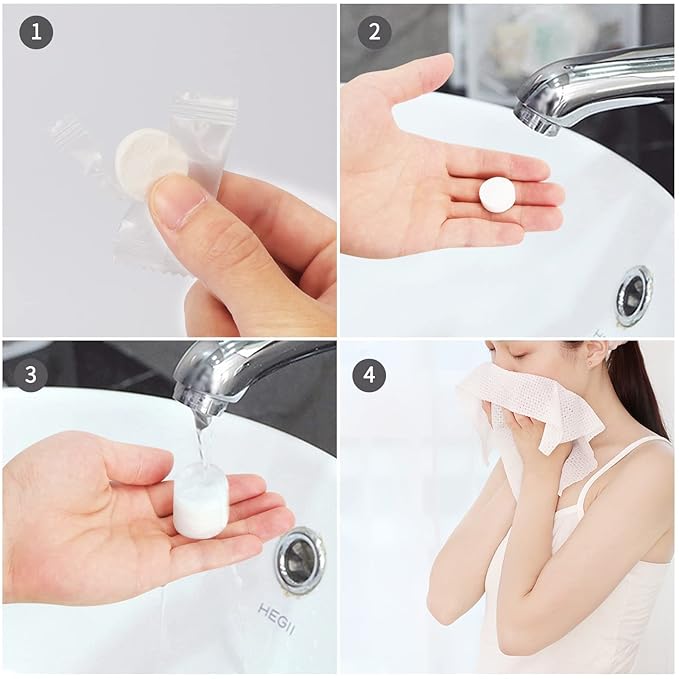 1

2

3

HEGII

4