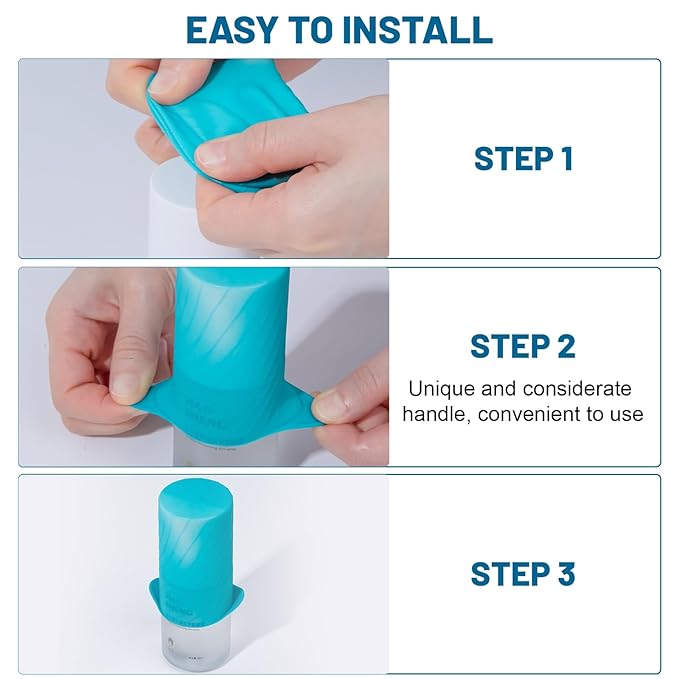 EASY TO INSTALL

STEP 1

STEP 2

Unique and considerate handle, convenient to use

STEP 3