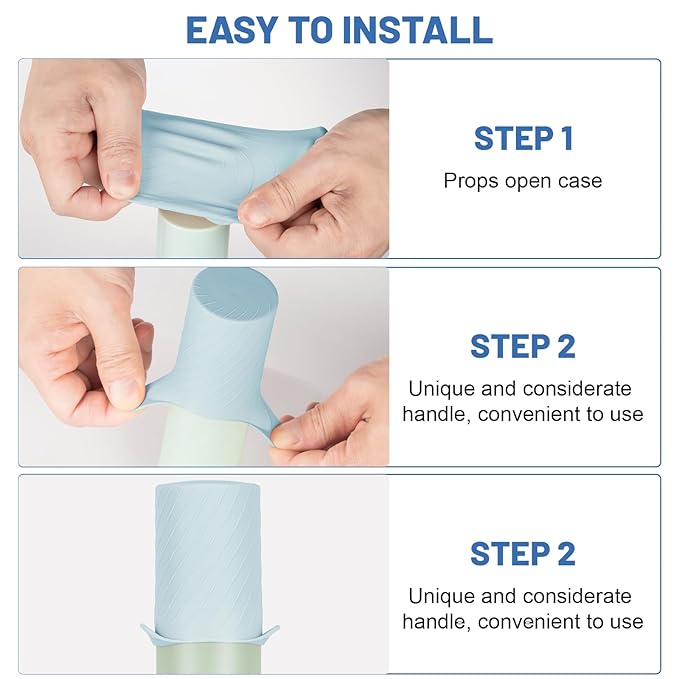 EASY TO INSTALL

STEP 1

Props open case

STEP 2

Unique and considerate handle, convenient to use

STEP 2

Unique and considerate handle, convenient to use